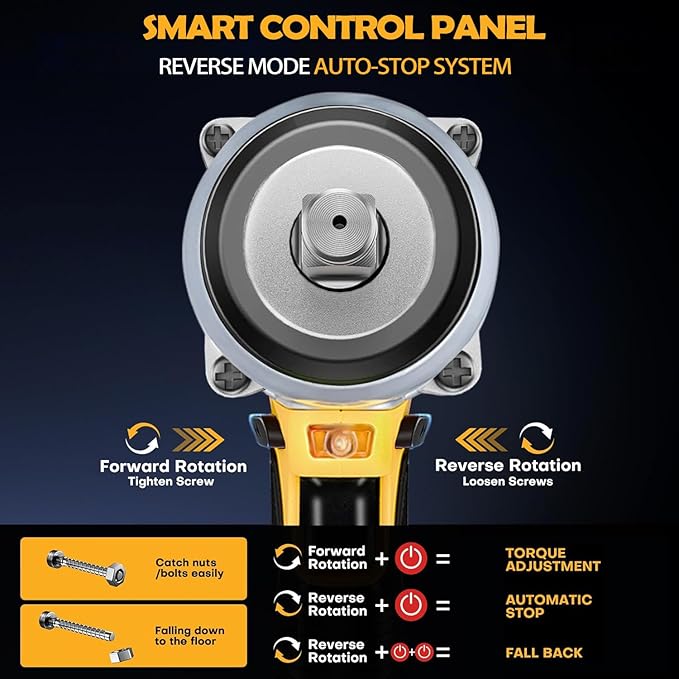 SMART CONTROL PANEL
REVERSE MODE AUTO-STOP SYSTEM

Forward Rotation
Tighten Screw

Reverse Rotation
Loosen Screws

Catch nuts /bolts easily

Falling down to the floor

Forward Rotation + = TORQUE ADJUSTMENT

Reverse Rotation + = AUTOMATIC STOP

Reverse Rotation + + = FALL BACK